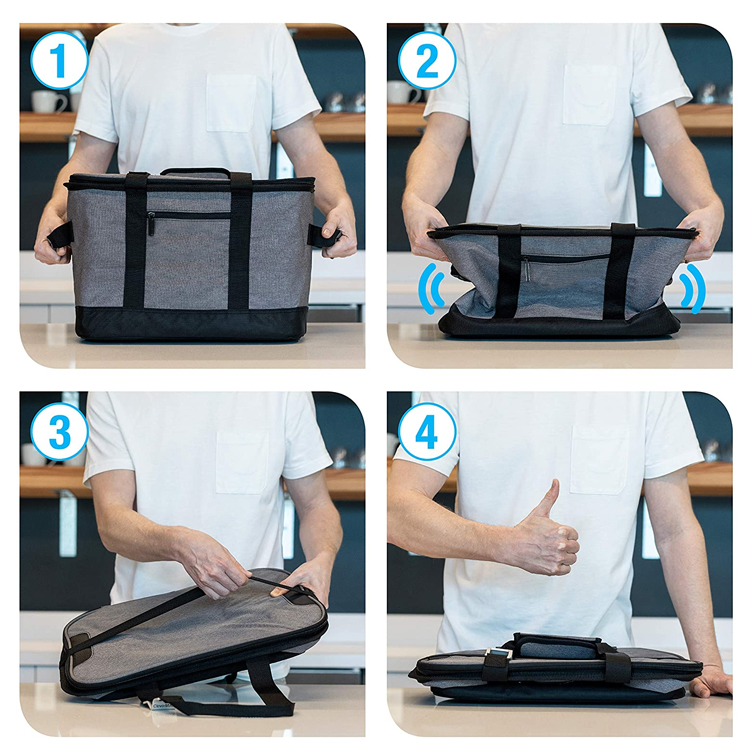 1

2

3

4