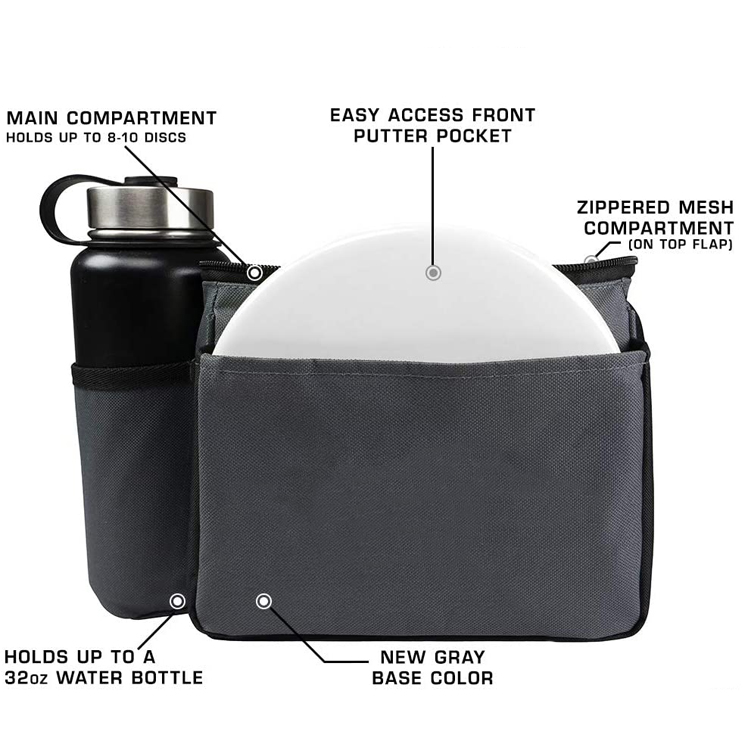 MAIN COMPARTMENT
HOLDS UP TO 8-10 DISCS

EASY ACCESS FRONT
PUTTER POCKET

ZIPPERED MESH
COMPARTMENT
(ON TOP FLAP)

HOLDS UP TO A
32oz WATER BOTTLE

NEW GRAY
BASE COLOR